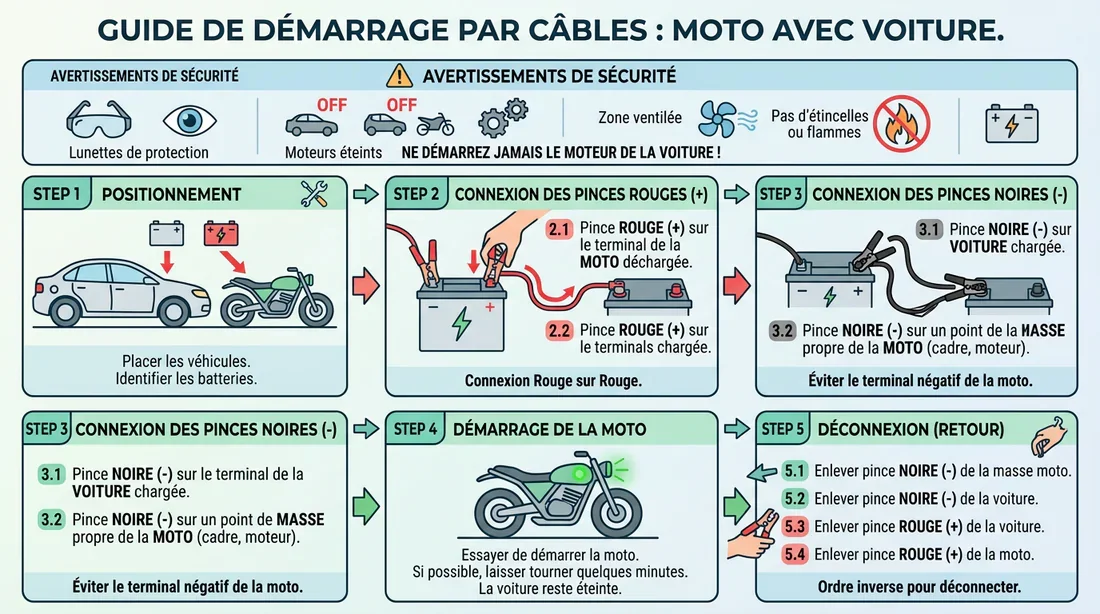 GUIDE DE DÉMARRAGE PAR CÂBLES : MOTO AVEC VOITURE.

AVERTISSEMENTS DE SÉCURITÉ

AVERTISSEMENTS DE SÉCURITÉ

Lunettes de protection

OFF OFF

Moteurs éteints NE DÉMARREZ JAMAIS LE MOTEUR DE LA VOITURE !

Zone ventilée

Pas d'étincelles ou flammes

STEP 1 POSITIONNEMENT

Placer les véhicules. Identifier les batteries.

STEP 2 CONNEXION DES PINCES ROUGES (+)

2.1 Pince ROUGE (+) sur le terminal de la MOTO déchargée.

2.2 Pince ROUGE (+) sur le terminals chargée.

Connexion Rouge sur Rouge.

STEP 3 CONNEXION DES PINCES NOIRES (-)

3.1 Pince NOIRE (-) sur VOITURE chargée.

3.2 Pince NOIRE (-) sur un point de la MASSE propre de la MOTO (cadre, moteur).

Éviter le terminal négatif de la moto.

STEP 3 CONNEXION DES PINCES NOIRES (-)

3.1 Pince NOIRE (-) sur le terminal de la VOITURE chargée.

3.2 Pince NOIRE (-) sur un point de MASSE propre de la MOTO (cadre, moteur).

Éviter le terminal négatif de la moto.

STEP 4 DÉMARRAGE DE LA MOTO

Essayer de démarrer la moto. Si possible, laisser tourner quelques minutes. La voiture reste éteinte.

STEP 5 DÉCONNEXION (RETOUR)

5.1 Enlever pince NOIRE (-) de la masse moto.

5.2 Enlever pince NOIRE (-) de la voiture.

5.3 Enlever pince ROUGE (+) de la voiture.

5.4 Enlever pince ROUGE (+) de la moto.

Ordre inverse pour déconnecter.