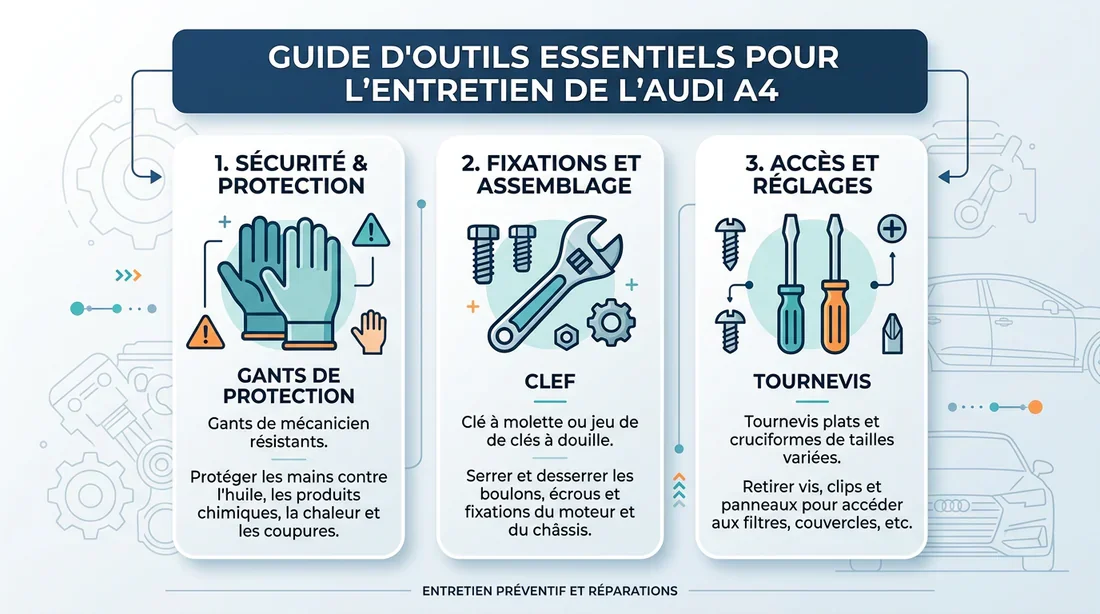 GUIDE D'OUTILS ESSENTIELS POUR L'ENTRETIEN DE L'AUDI A4

1. SÉCURITÉ & PROTECTION

GANTS DE PROTECTION

Gants de mécanicien résistants.

Protéger les mains contre l'huile, les produits chimiques, la chaleur et les coupures.

2. FIXATIONS ET ASSEMBLAGE

CLEF

Clé à molette ou jeu de de clés à douille.

Serrer et desserrer les boulons, écrous et fixations du moteur et du châssis.

3. ACCÈS ET RÉGLAGES

TOURNEVIS

Tournevis plats et cruciformes de tailles variées.

Retirer vis, clips et panneaux pour accéder aux filtres, couvercles, etc.

ENTRETIEN PRÉVENTIF ET RÉPARATIONS